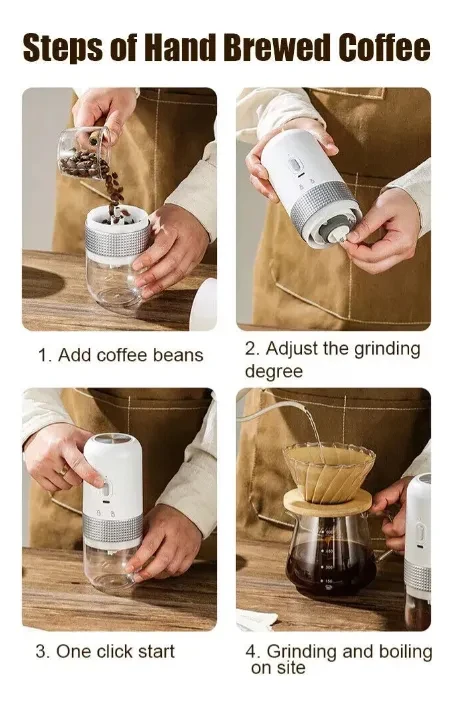 Steps of Hand Brewed Coffee

1. Add coffee beans

2. Adjust the grinding degree

3. One click start

4. Grinding and boiling on site